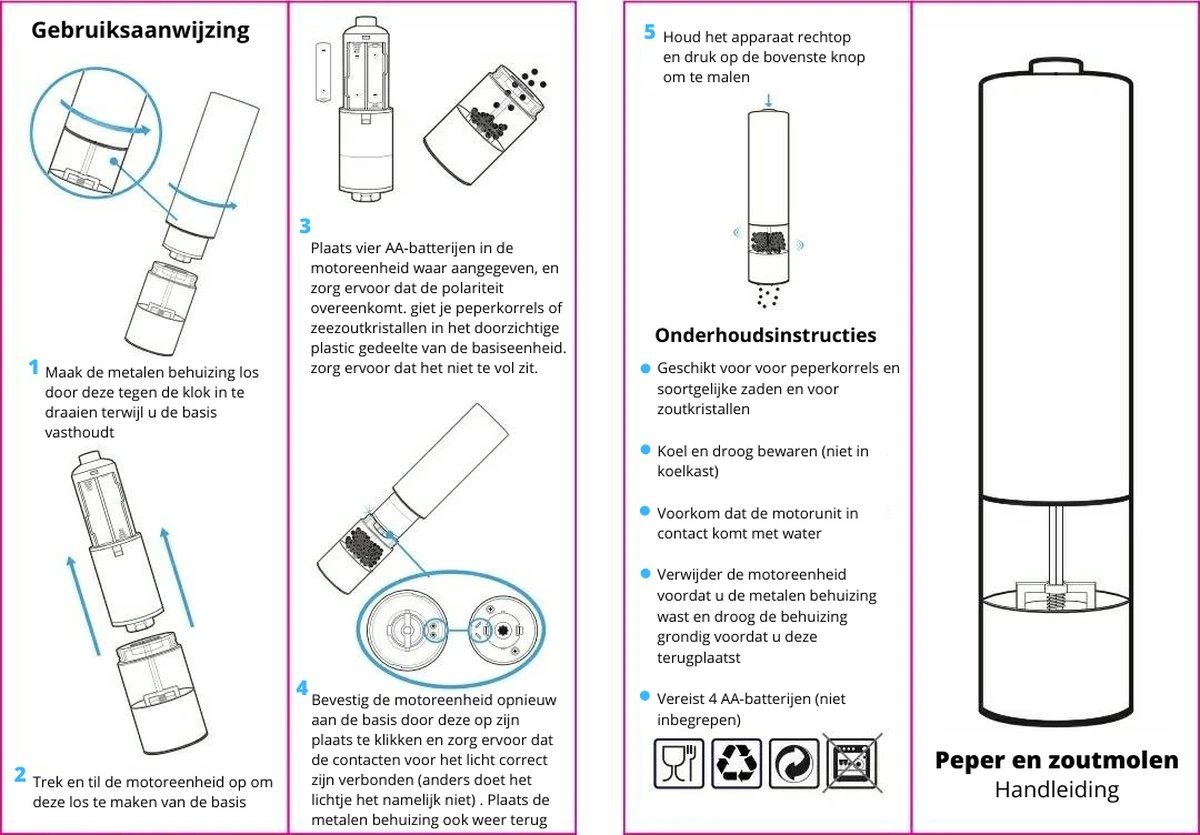 Gebruiksaanwijzing

1 Maak de metalen behuizing los door deze tegen de klok in te draaien terwijl u de basis vasthoudt

2 Trek en til de motoreenheid op om deze los te maken van de basis

3 Plaats vier AA-batterijen in de motoreenheid waar aangegeven, en zorg ervoor dat de polariteit overeenkomt. giet je peperkorrels of zeezoutkristallen in het doorzichtige plastic gedeelte van de basiseenheid. zorg ervoor dat het niet te vol zit.

4 Bevestig de motoreenheid opnieuw aan de basis door deze op zijn plaats te klikken en zorg ervoor dat de contacten voor het licht correct zijn verbonden (anders doet het lichtje het namelijk niet) . Plaats de metalen behuizing ook weer terug

5 Houd het apparaat rechtop en druk op de bovenste knop om te malen

Onderhoudsinstructies

Geschikt voor voor peperkorrels en soortgelijke zaden en voor zoutkristallen

Koel en droog bewaren (niet in koelkast)

Voorkom dat de motorunit in contact komt met water

Verwijder de motoreenheid voordat u de metalen behuizing wast en droog de behuizing grondig voordat u deze terugplaatst

Vereist 4 AA-batterijen (niet inbegrepen)

Peper en zoutmolen
Handleiding