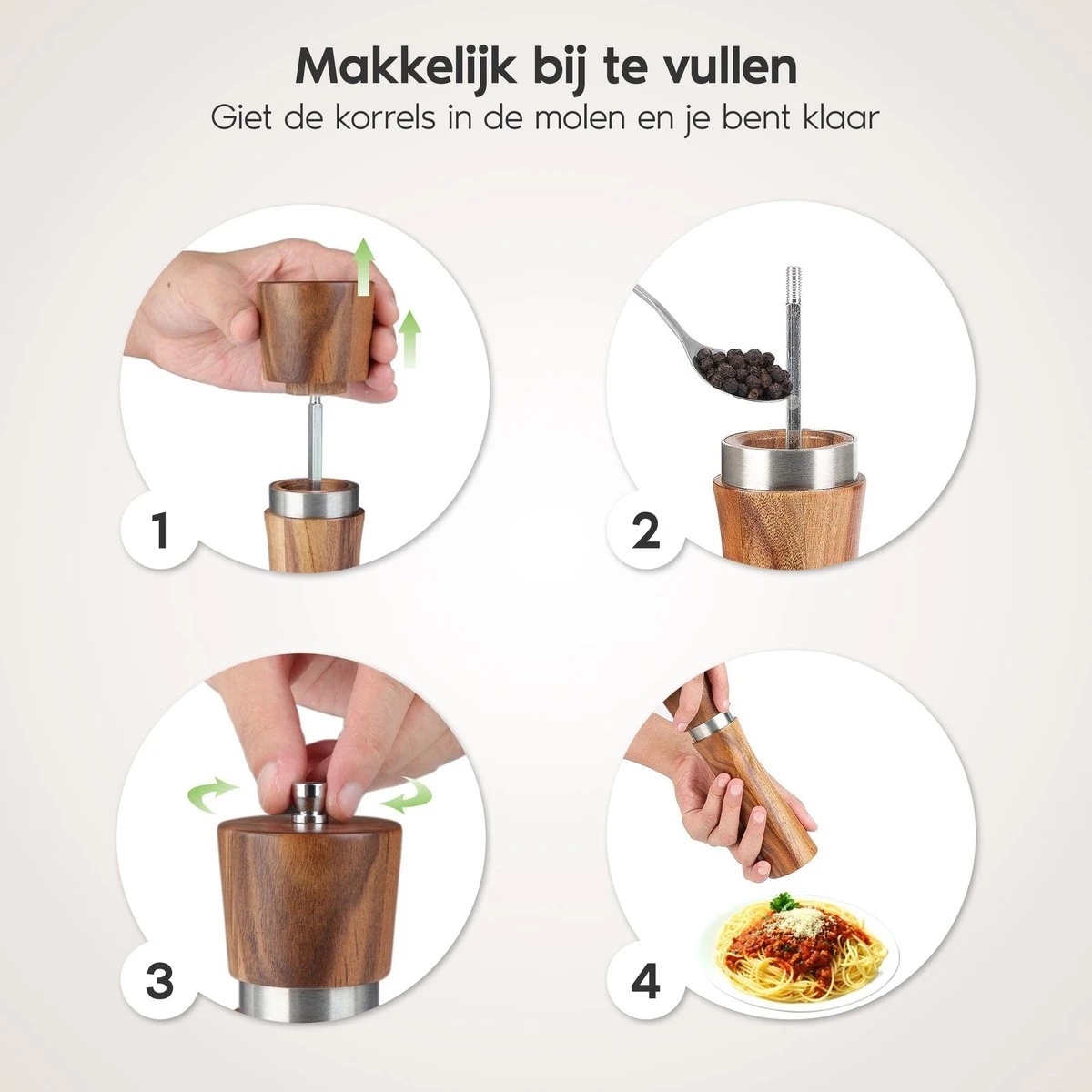 Makkelijk bij te vullen
Giet de korrels in de molen en je bent klaar

1

2

3

4