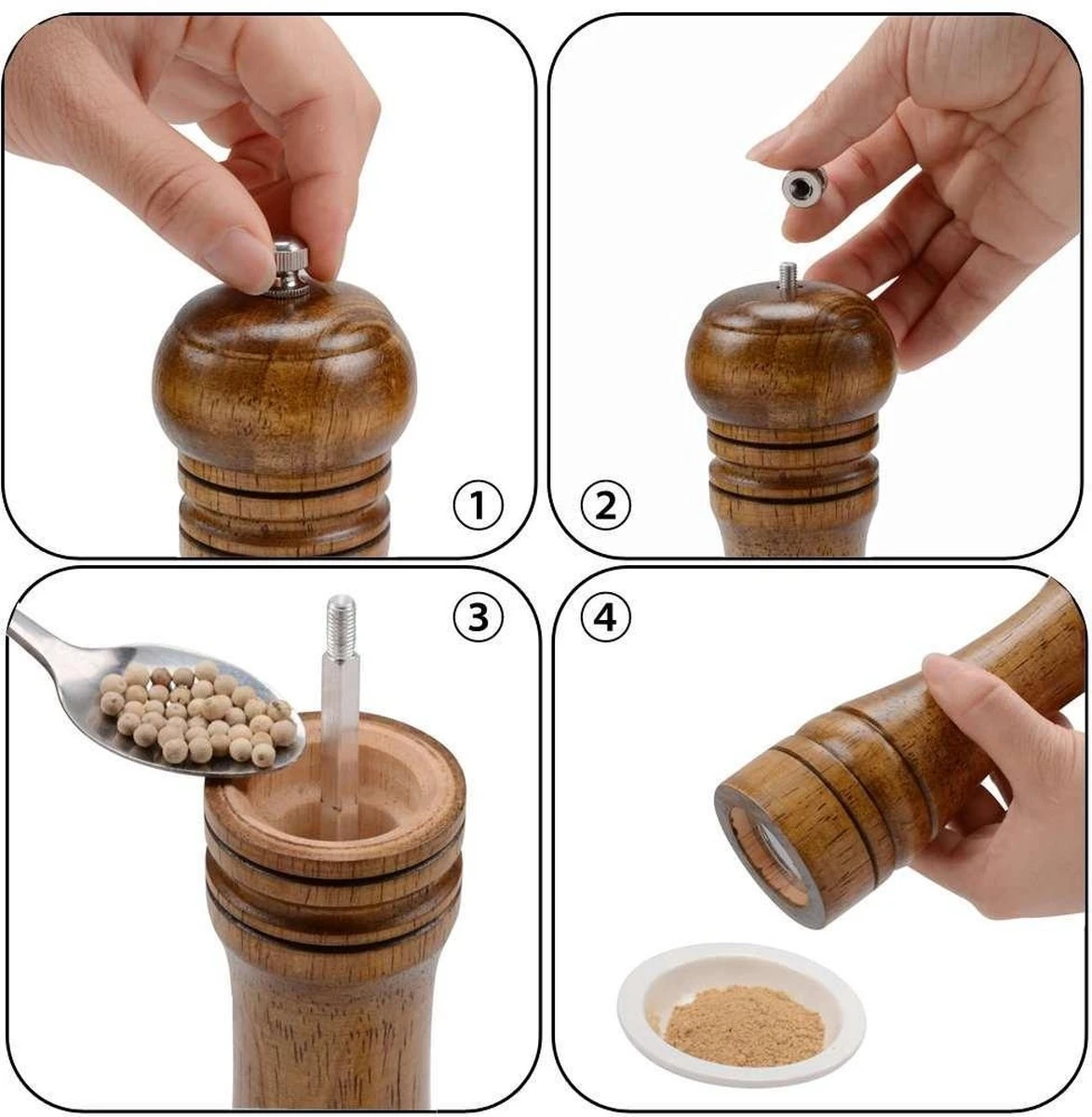 ①

②

③

④